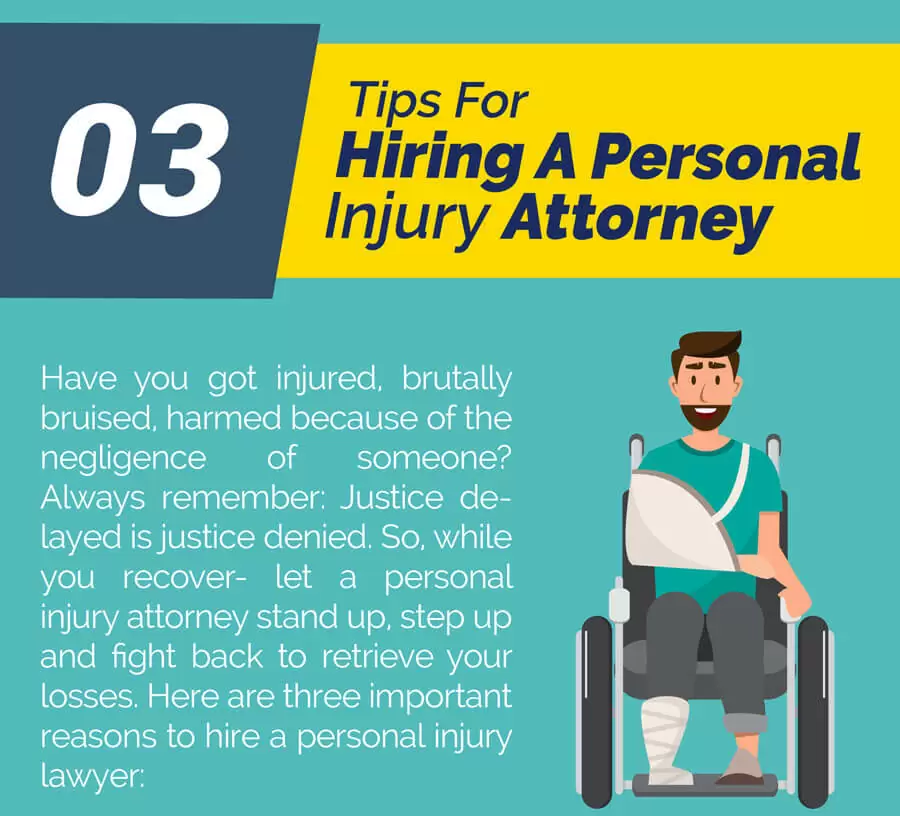 03

Tips For
Hiring A Personal
Injury Attorney

Have you got injured, brutally bruised, harmed because of the negligence of someone? Always remember: Justice delayed is justice denied. So, while you recover- let a personal injury attorney stand up, step up and fight back to retrieve your losses. Here are three important reasons to hire a personal injury lawyer: